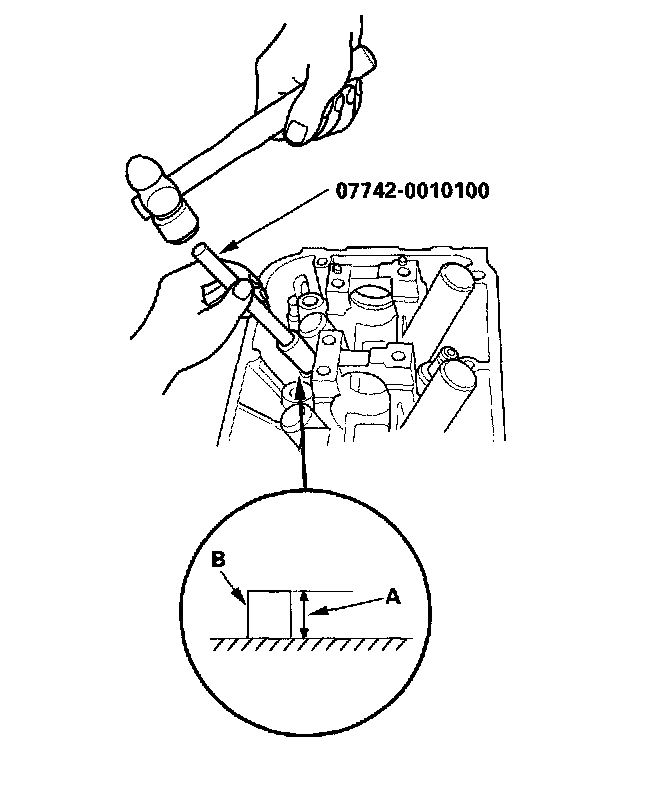 07742-0010100

B

A