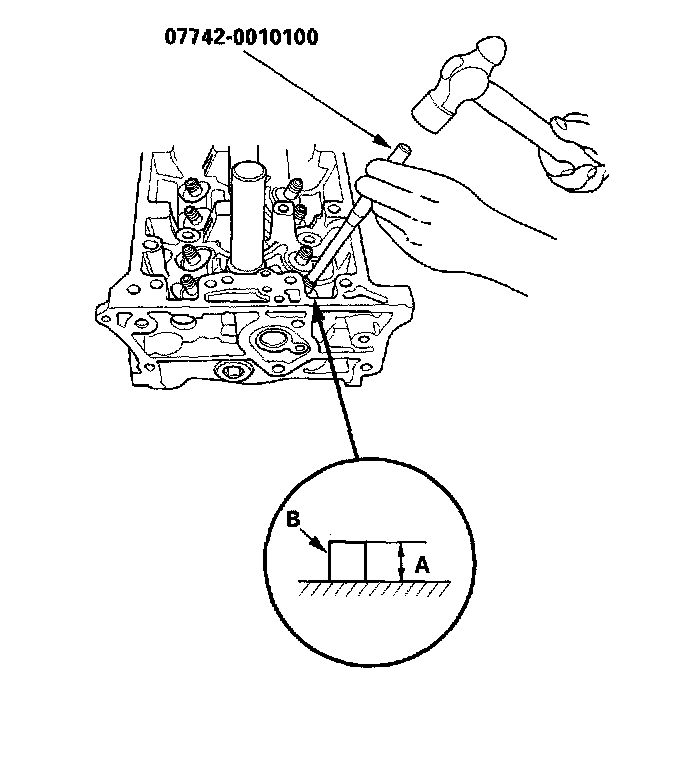 07742-0010100

B

A