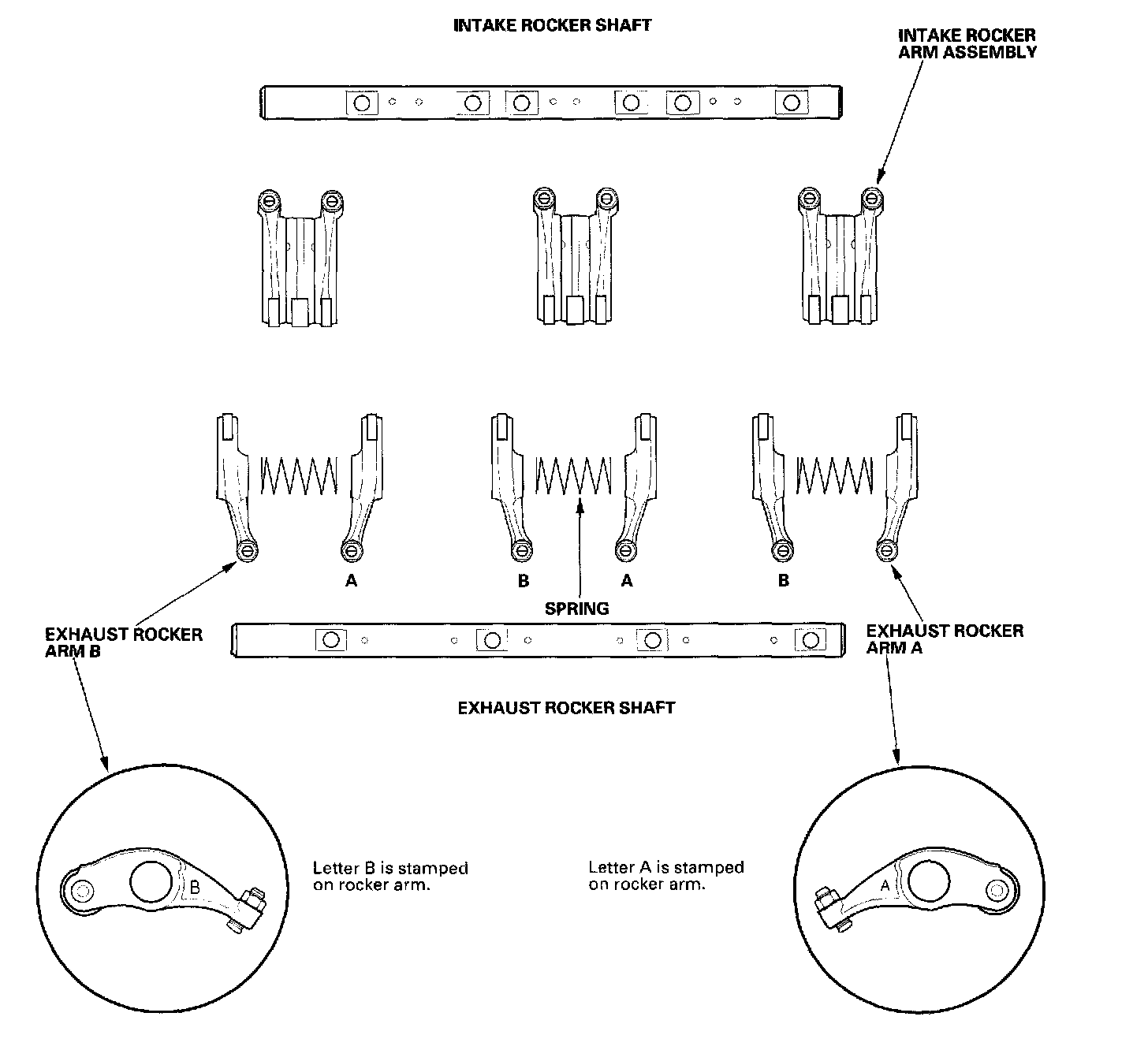 INTAKE ROCKER SHAFT

INTAKE ROCKER ARM ASSEMBLY

A

B

A

B

SPRING

EXHAUST ROCKER ARM B

EXHAUST ROCKER ARM A

EXHAUST ROCKER SHAFT

B

Letter B is stamped on rocker arm.

Letter A is stamped on rocker arm.

A