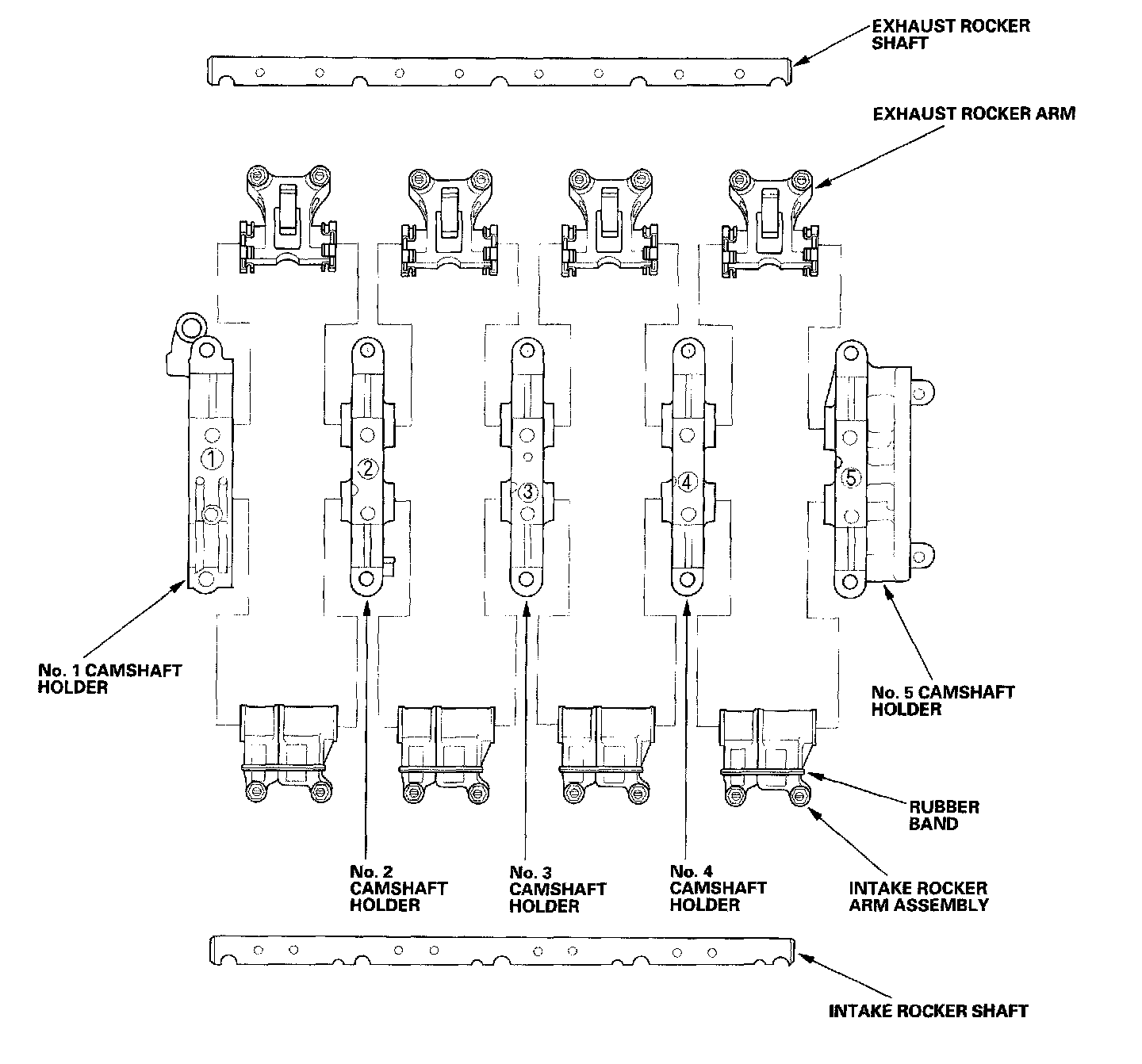 EXHAUST ROCKER SHAFT

EXHAUST ROCKER ARM

1

2

3

4

5

No. 1 CAMSHAFT HOLDER

No. 5 CAMSHAFT HOLDER

RUBBER BAND

No. 2 CAMSHAFT HOLDER

No. 3 CAMSHAFT HOLDER

No. 4 CAMSHAFT HOLDER

INTAKE ROCKER ARM ASSEMBLY

INTAKE ROCKER SHAFT