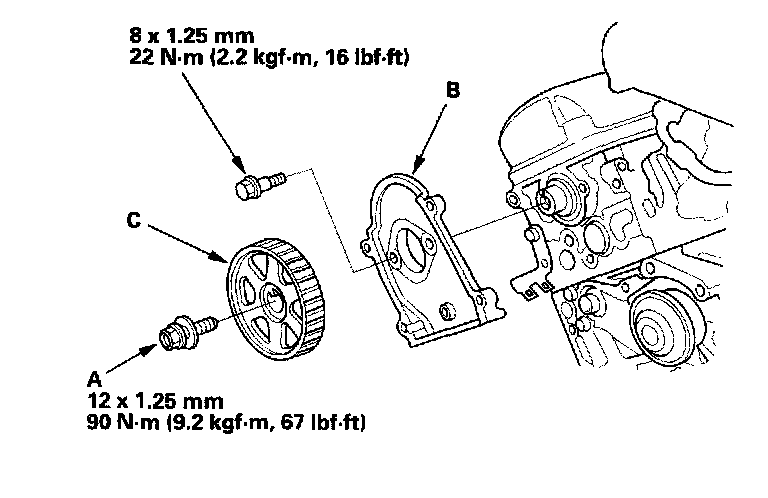 8 x 1.25 mm
22 N·m (2.2 kgf·m, 16 lbf·ft)

B

C

A
12 x 1.25 mm
90 N·m (9.2 kgf·m, 67 lbf·ft)