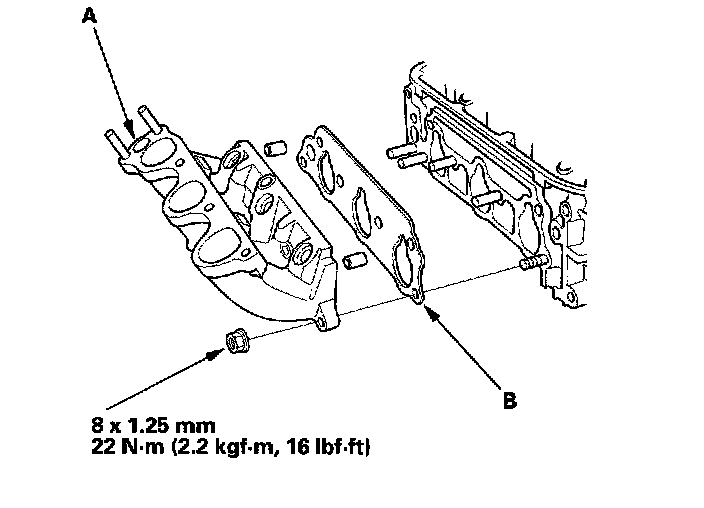 A

B

8 x 1.25 mm
22 N·m (2.2 kgf·m, 16 lbf·ft)