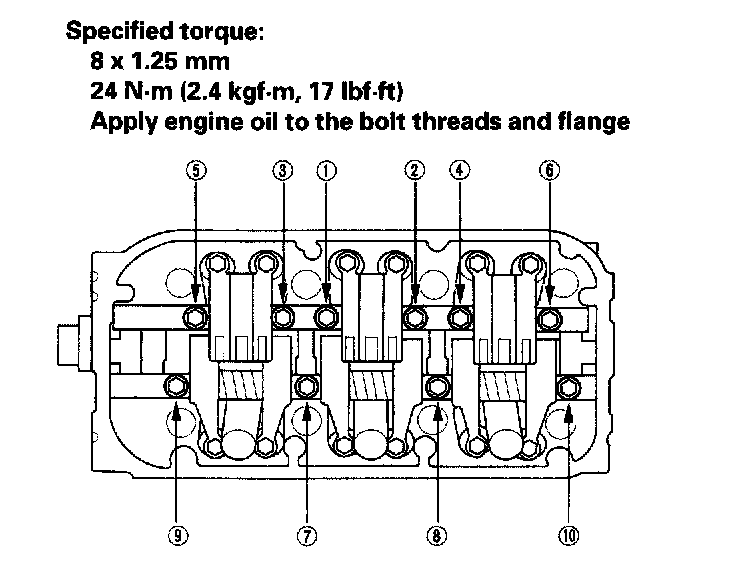 Specified torque:
8 x 1.25 mm
24 N·m (2.4 kgf·m, 17 lbf·ft)
Apply engine oil to the bolt threads and flange

⑤ ③ ① ② ④ ⑥

⑨ ⑦ ⑧ ⑩