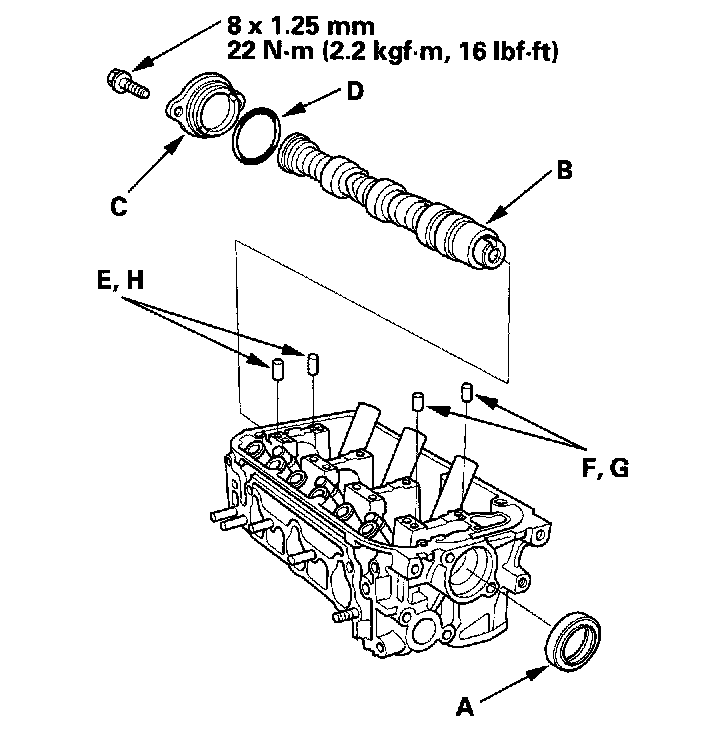 8 x 1.25 mm
22 N·m (2.2 kgf·m, 16 lbf·ft)

D

B

C

E, H

F, G

A