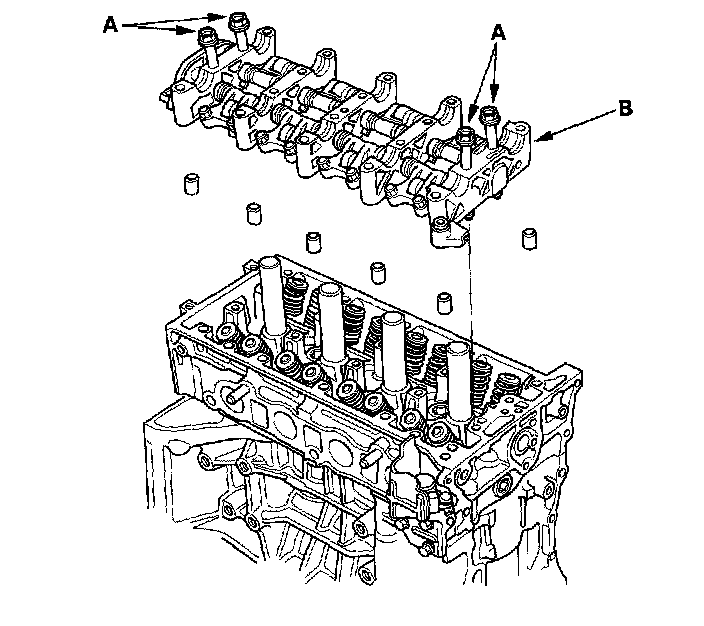 A
A
B