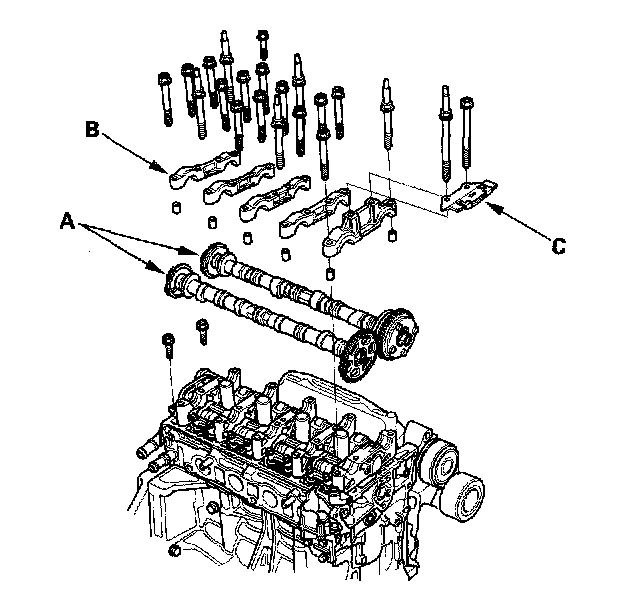 B
A
C