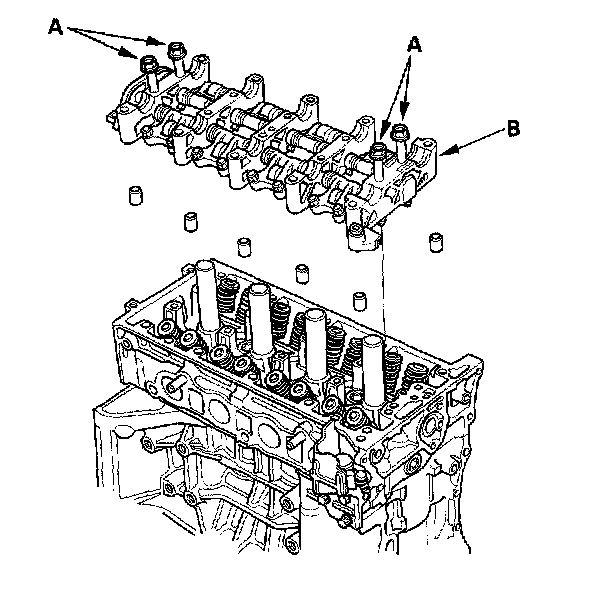 A
A
B