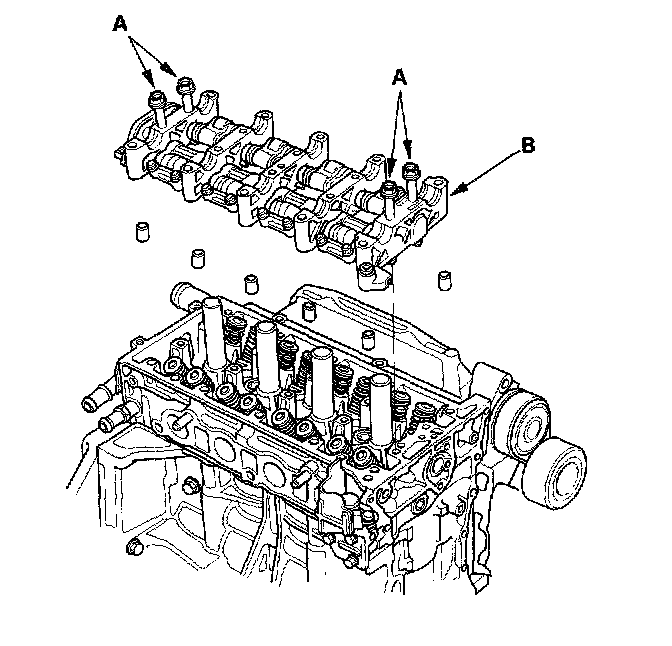 A

A

B