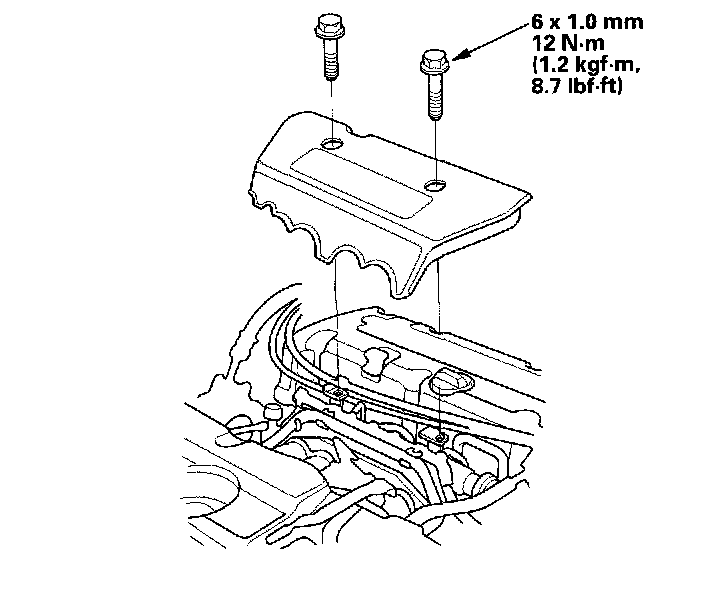 6 x 1.0 mm
12 N·m
(1.2 kgf·m,
8.7 lbf·ft)