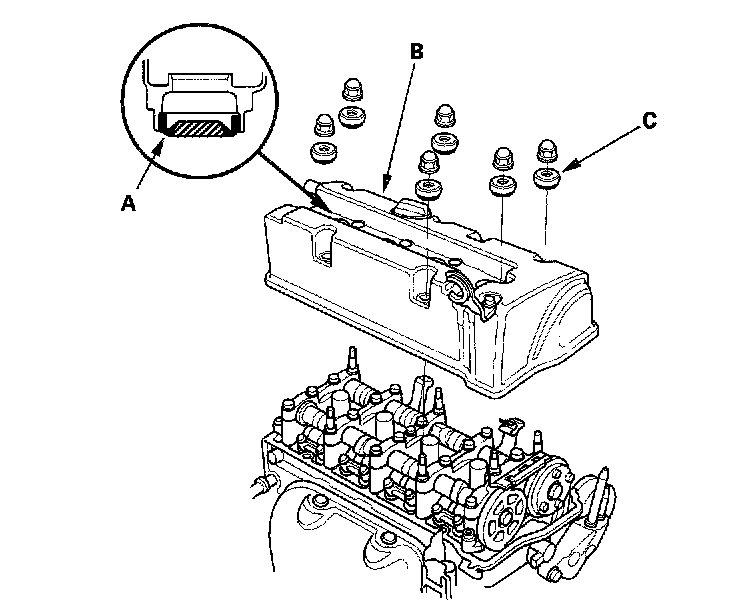 B
C
A