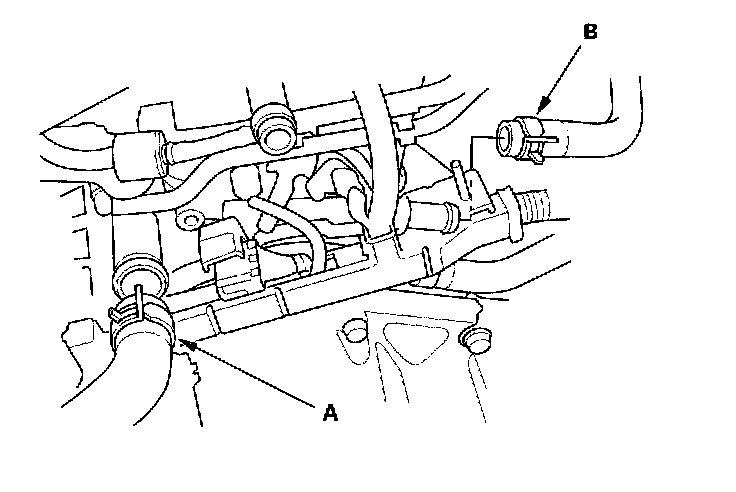 B

A