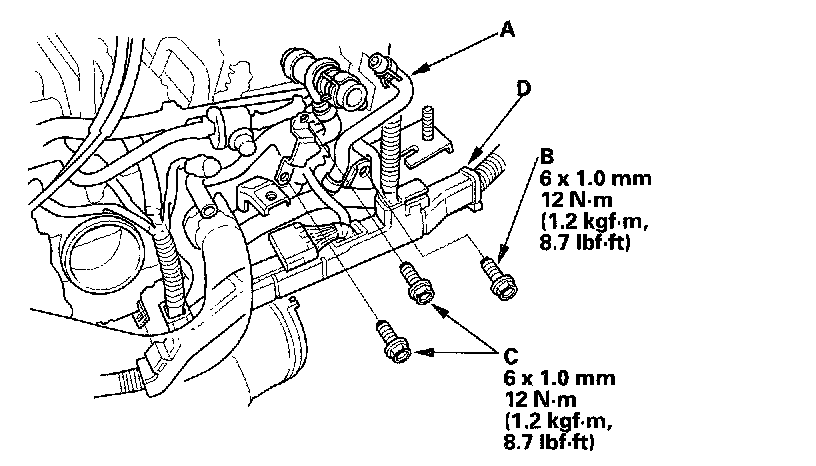 A

D

B
6 x 1.0 mm
12 N·m
(1.2 kgf·m,
8.7 lbf·ft)

C
6 x 1.0 mm
12 N·m
(1.2 kgf·m,
8.7 lbf·ft)