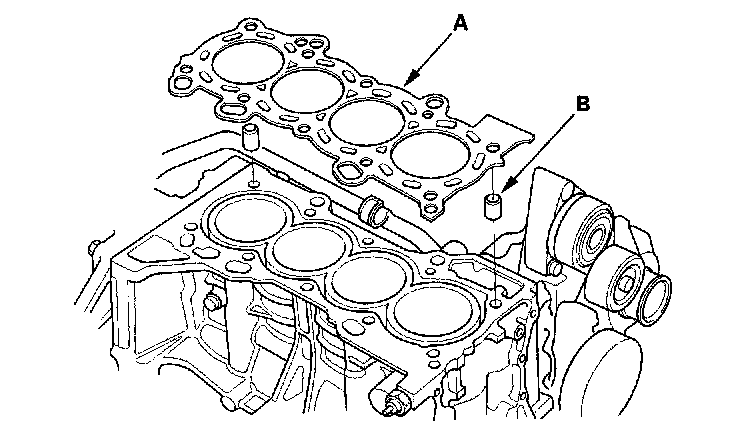 A

B