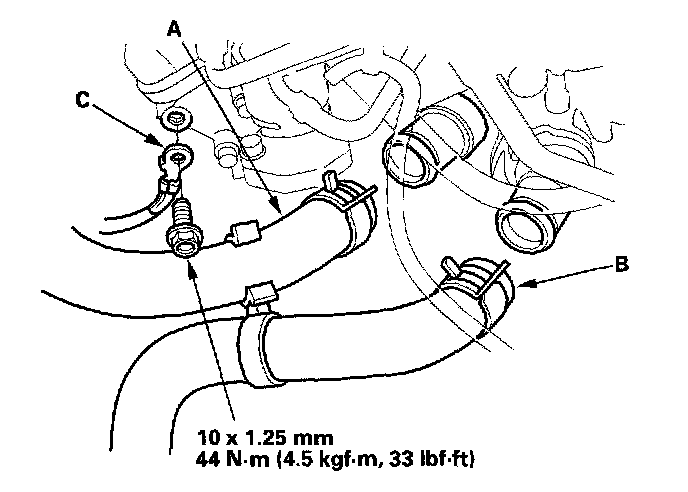 A

C

B

10 x 1.25 mm
44 N·m (4.5 kgf·m, 33 lbf·ft)