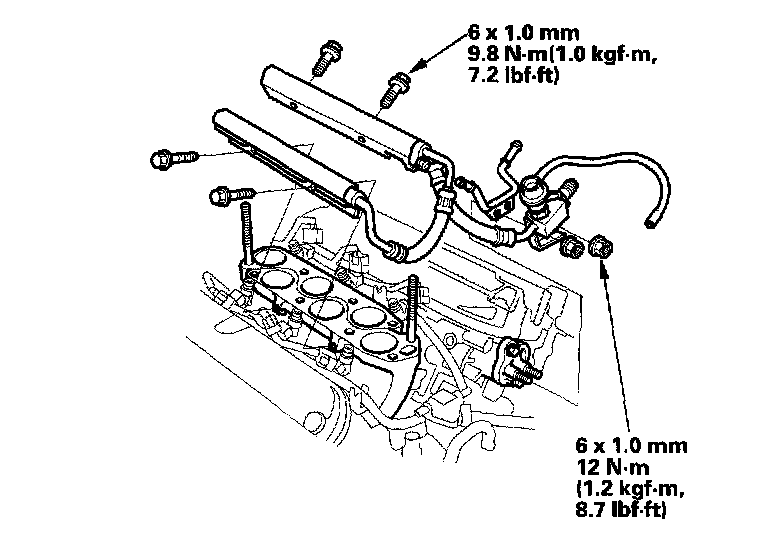 6 x 1.0 mm
9.8 N·m(1.0 kgf·m,
7.2 lbf·ft)

6 x 1.0 mm
12 N·m
(1.2 kgf·m,
8.7 lbf·ft)