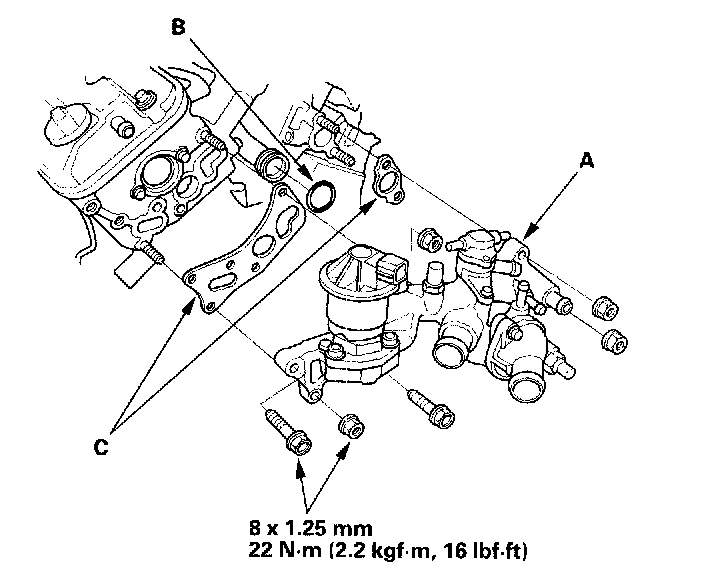 B

A

C

8 x 1.25 mm
22 N·m (2.2 kgf·m, 16 lbf·ft)