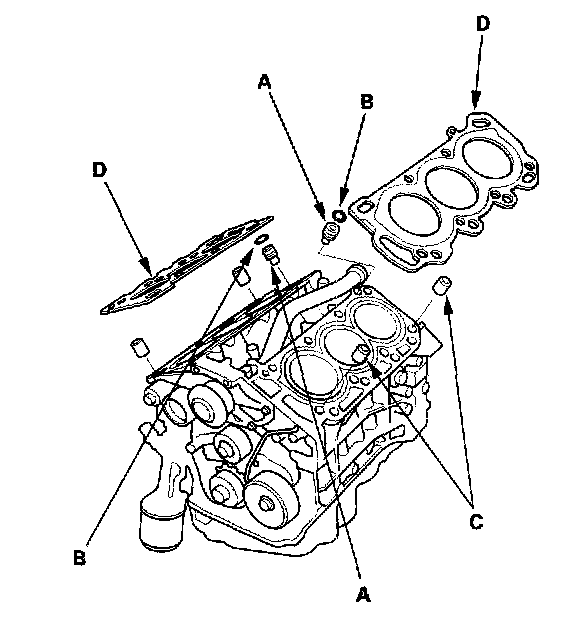 D
A
B
D
C
B
A