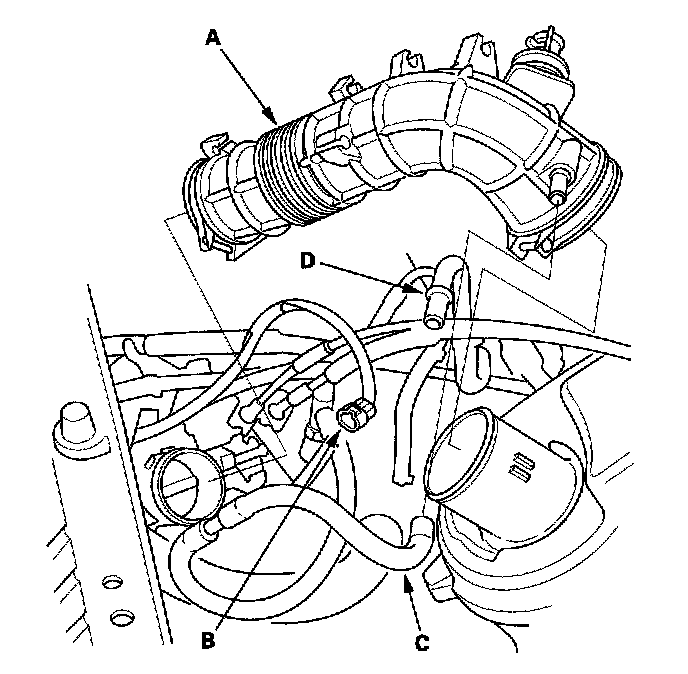 A

D

B

C