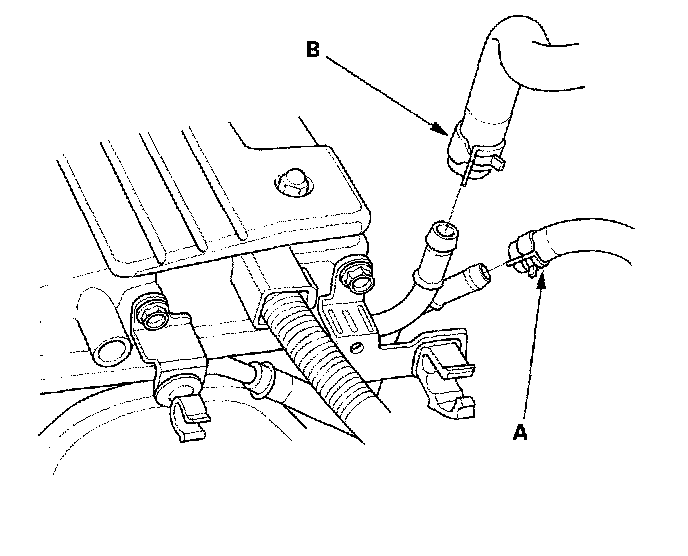 B

A