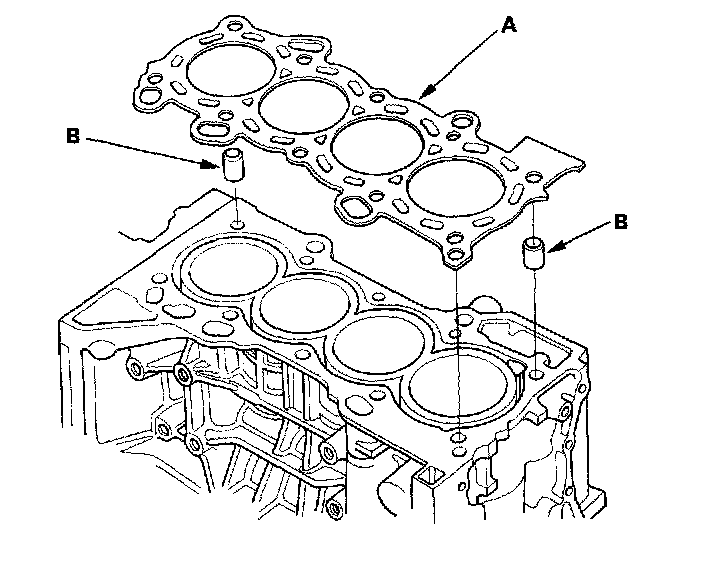 A

B

B