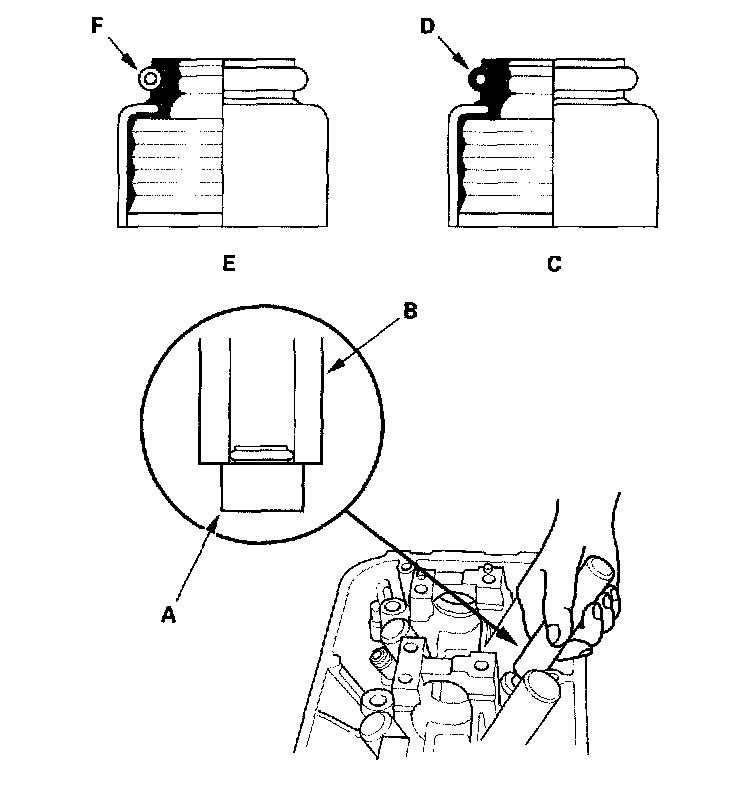 F

D

E

C

B

A