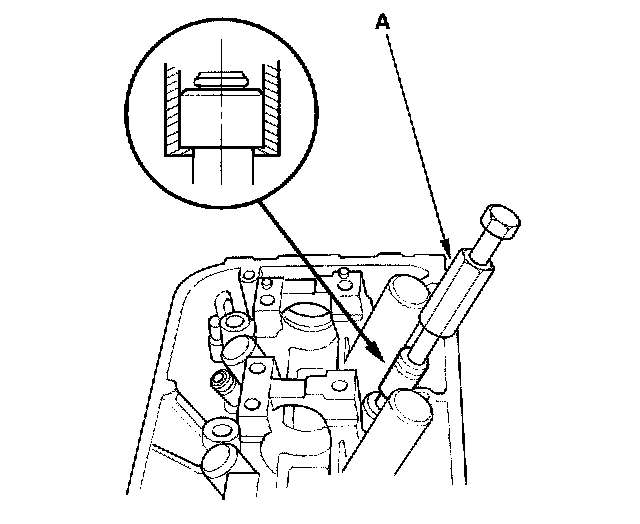 A