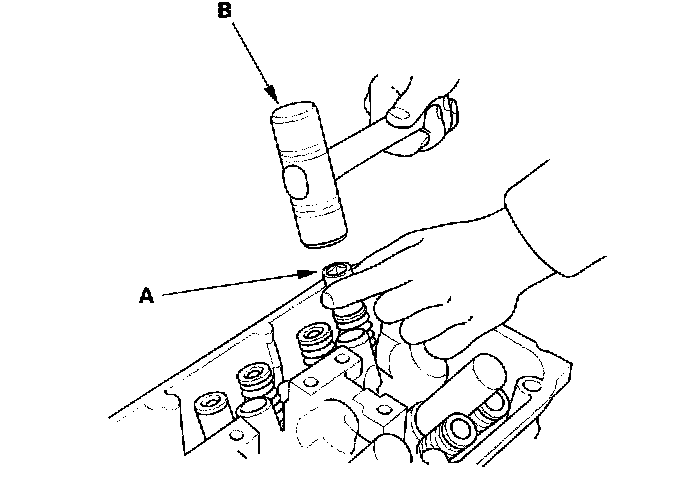 B

A