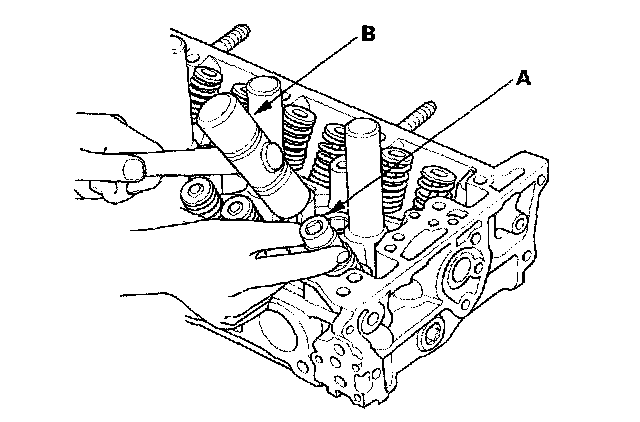 B
A