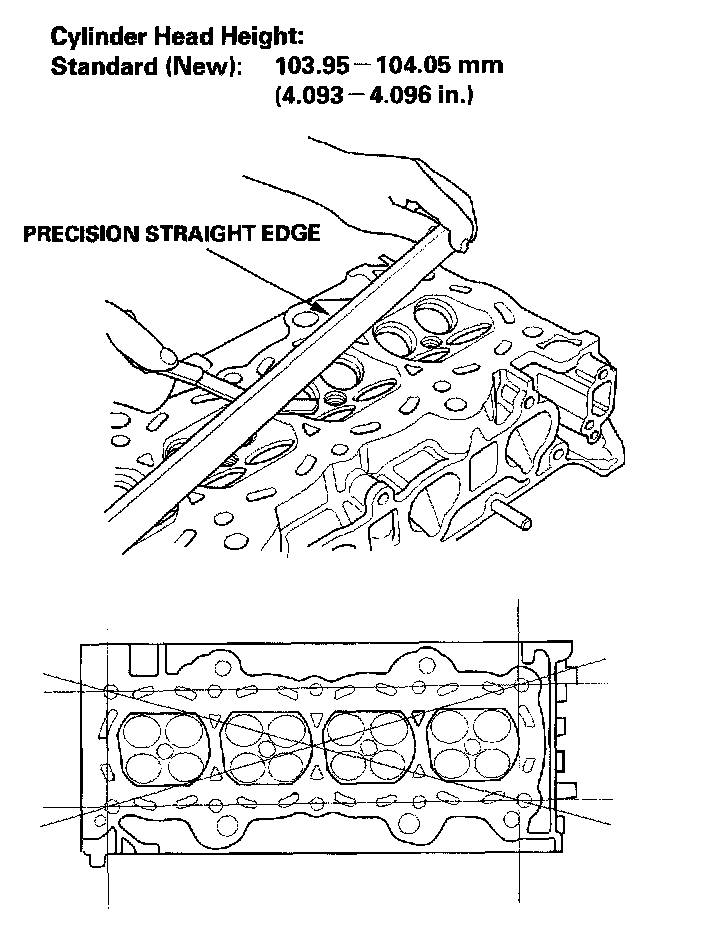 Cylinder Head Height:
Standard (New): 103.95 – 104.05 mm
(4.093 – 4.096 in.)

PRECISION STRAIGHT EDGE