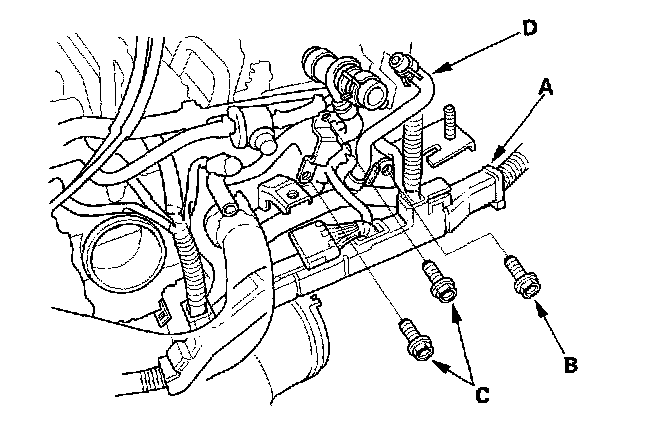 D
A
B
C