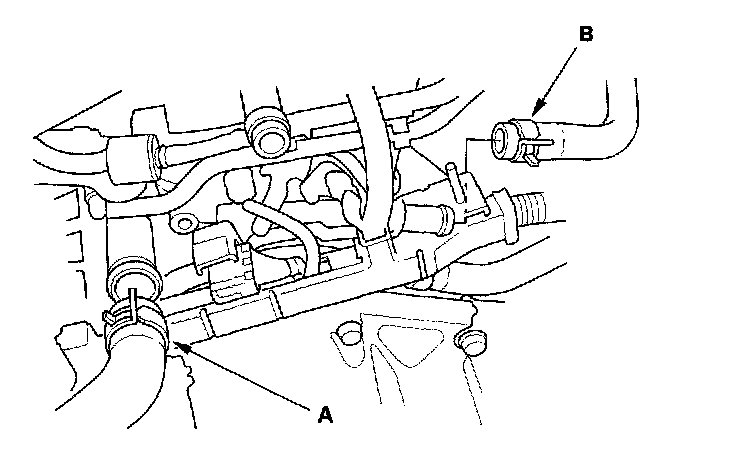 B

A