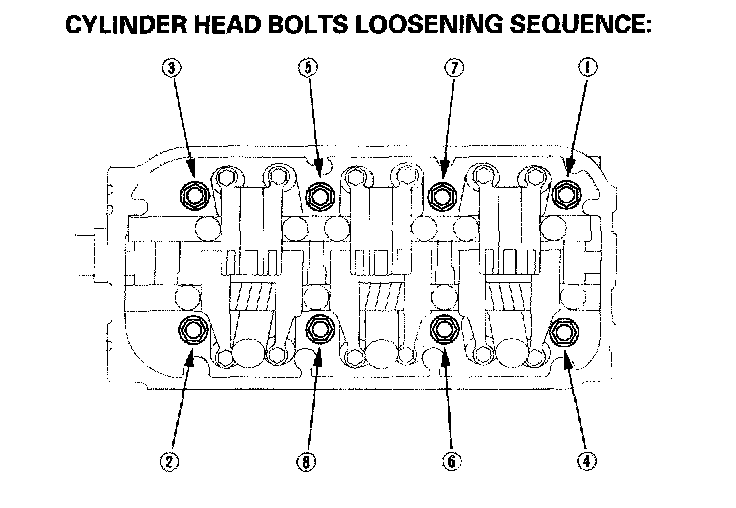 CYLINDER HEAD BOLTS LOOSENING SEQUENCE:

③ ⑤ ⑦ ①

② ⑧ ⑥ ④