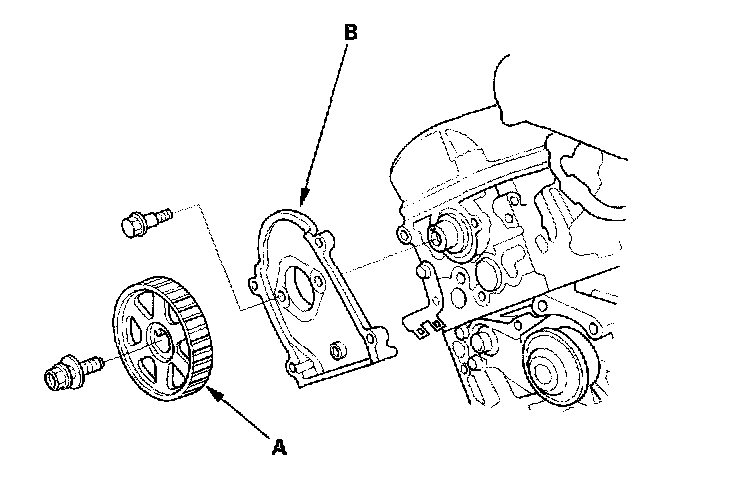 B

A