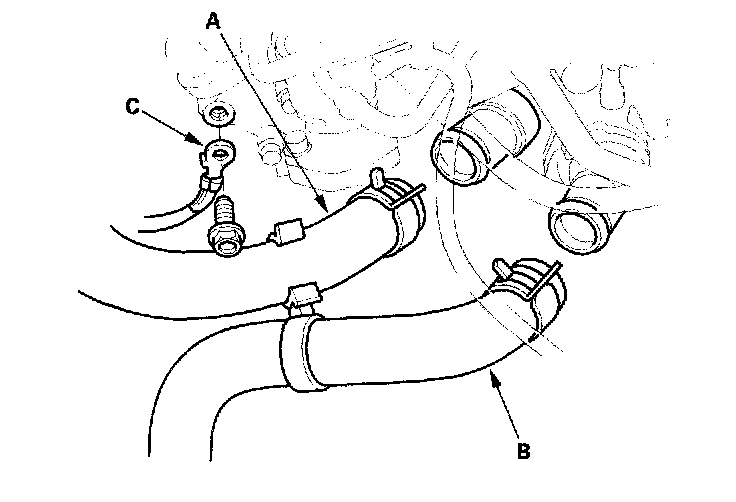 A
C
B