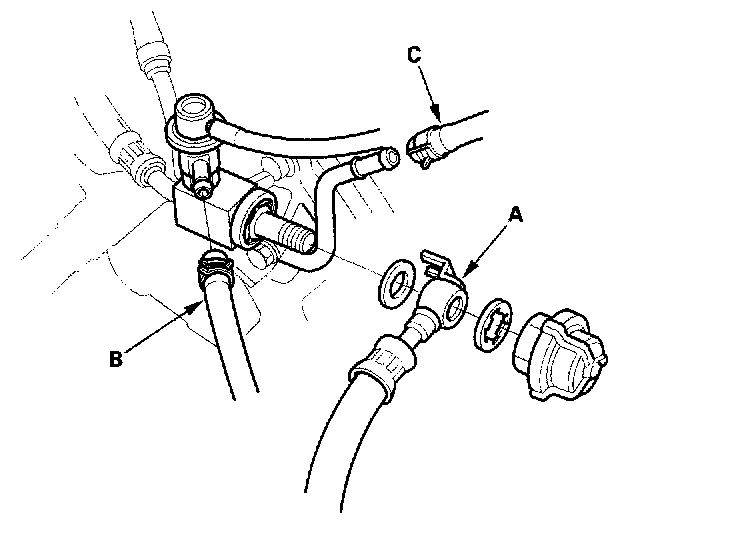 C

A

B