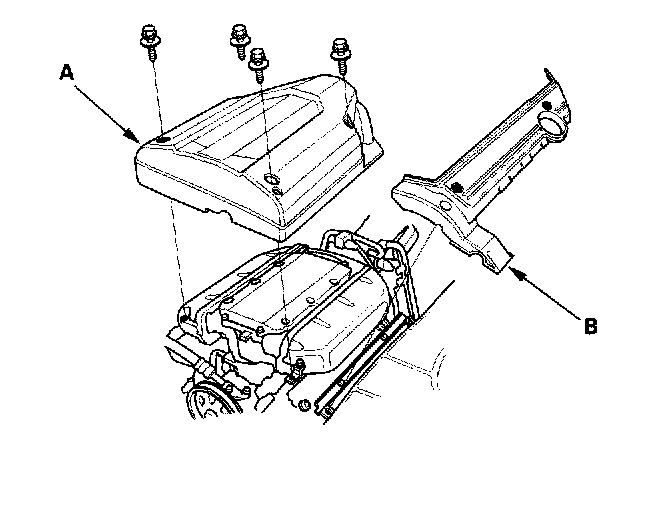 A

B