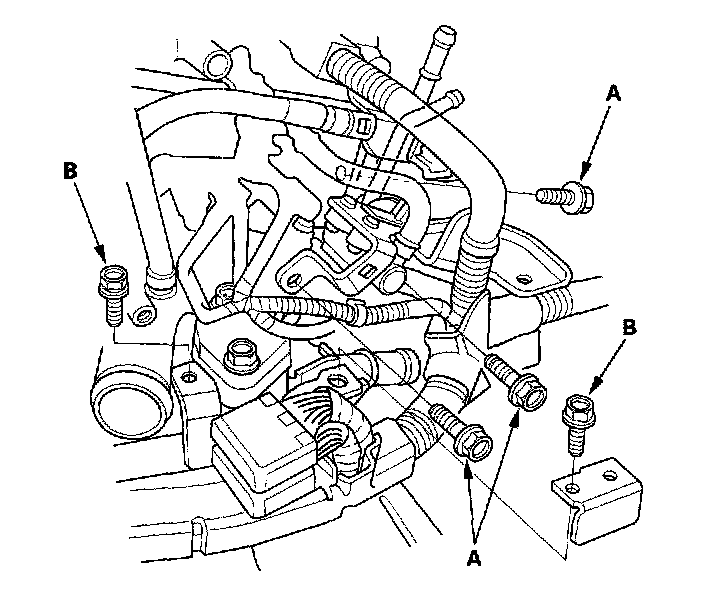 A

B

B

A