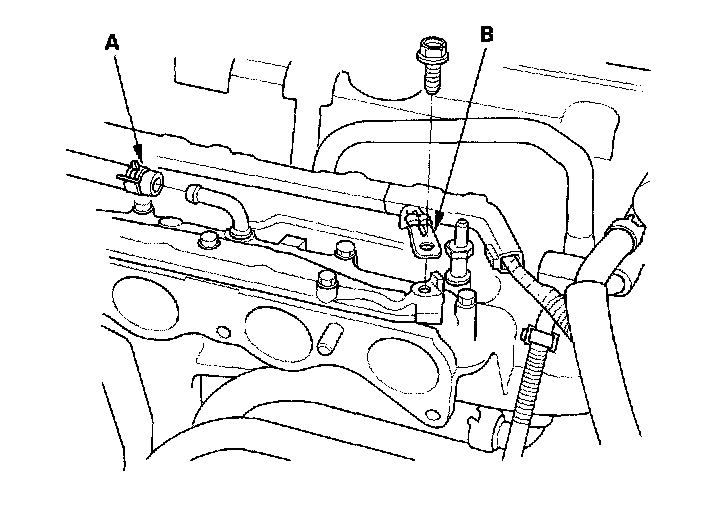 A

B