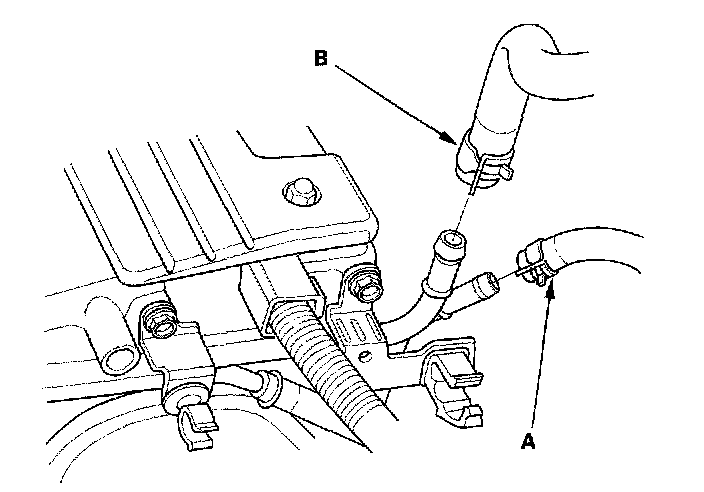 B

A