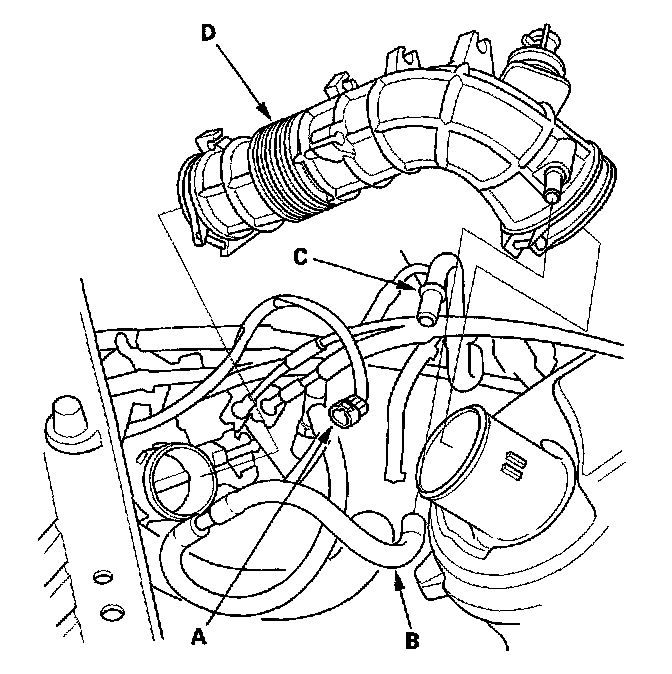 D

C

A

B