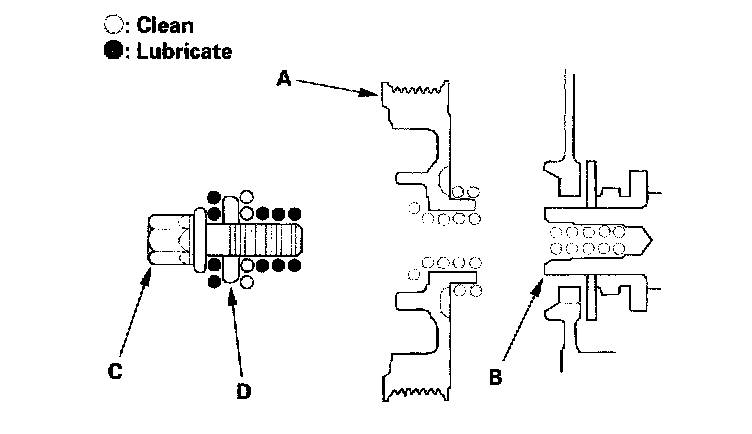 ○: Clean
●: Lubricate

A

C

D

B