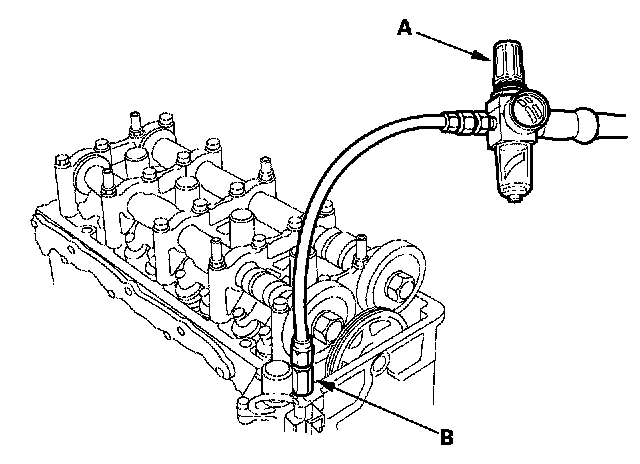 A

B