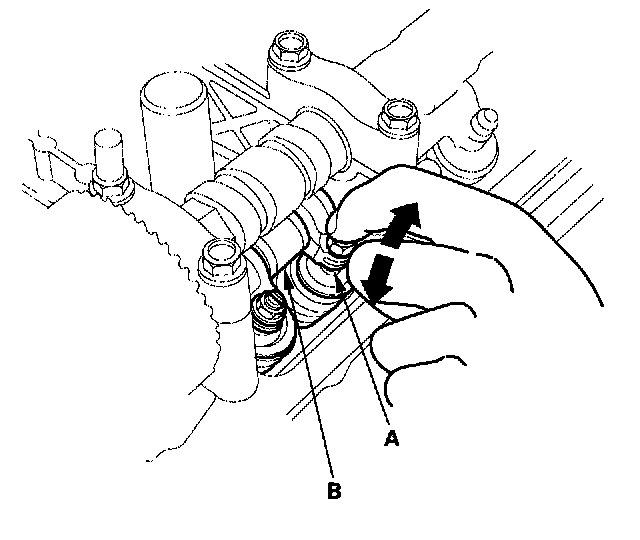 A

B