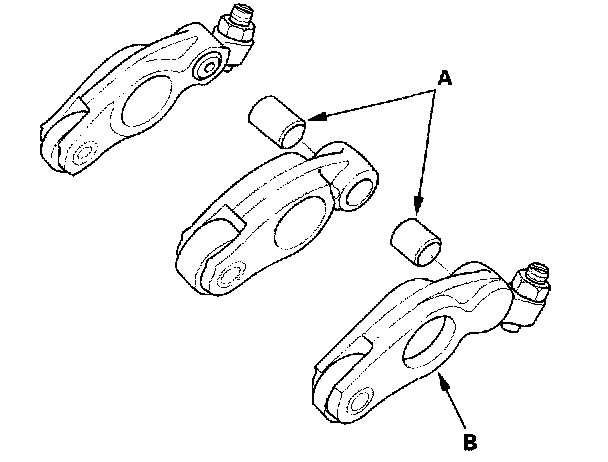 A

B