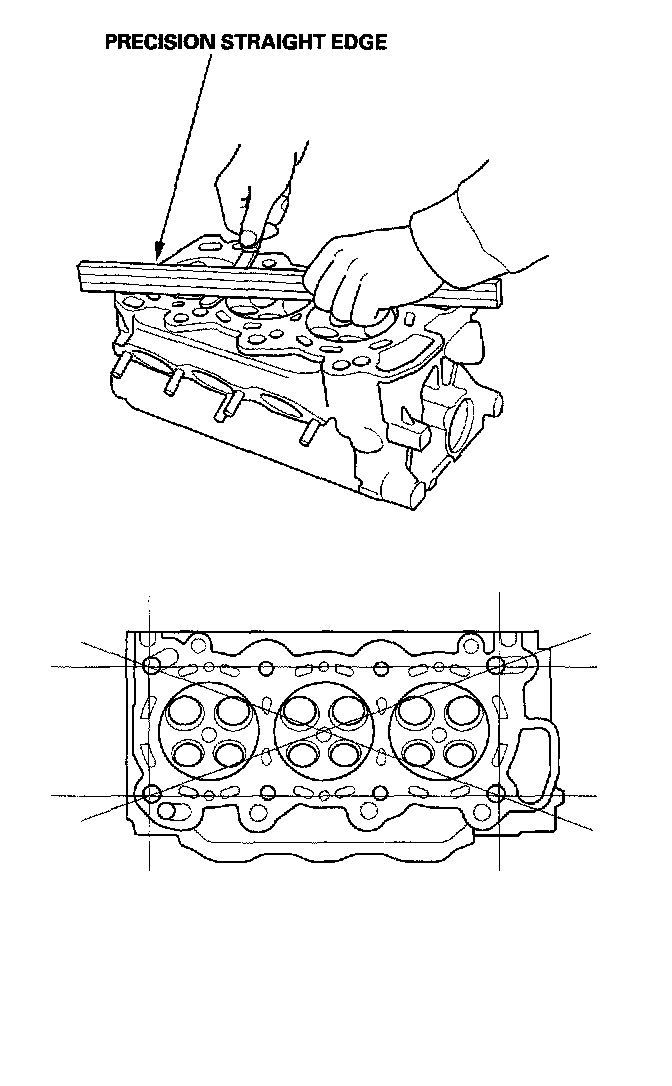 PRECISION STRAIGHT EDGE