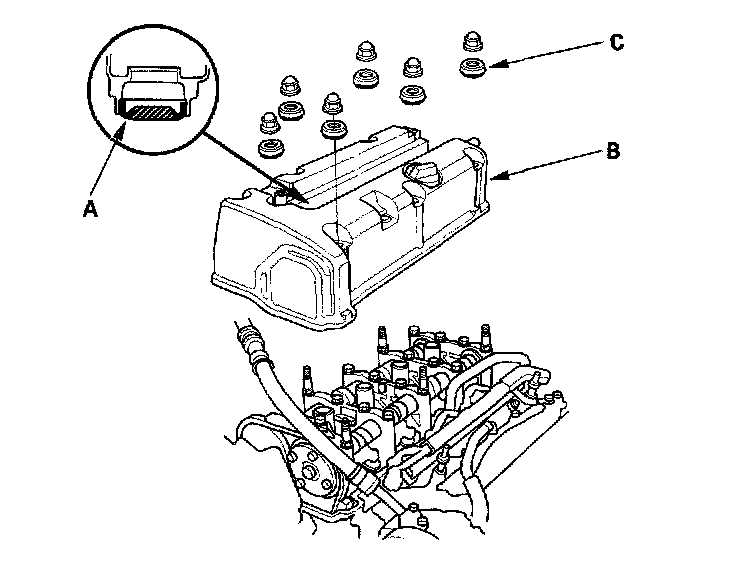 C

B

A