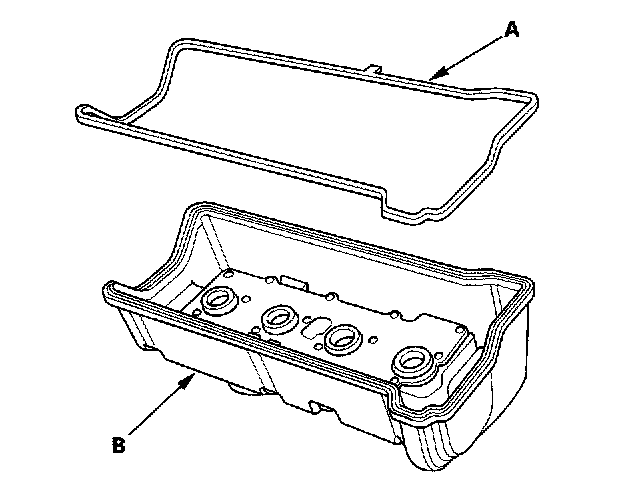 A

B