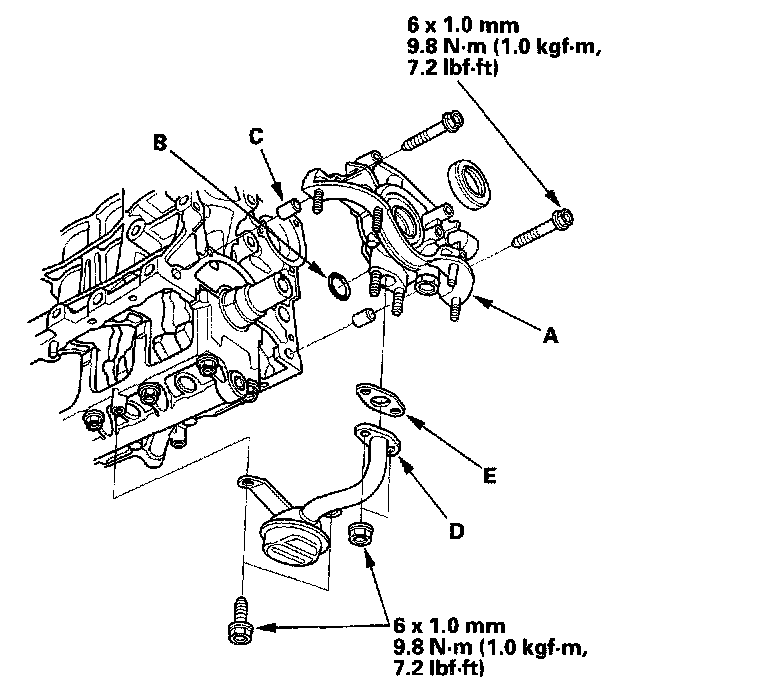 6 x 1.0 mm
9.8 N·m (1.0 kgf·m,
7.2 lbf·ft)

B

C

A

E

D

6 x 1.0 mm
9.8 N·m (1.0 kgf·m,
7.2 lbf·ft)