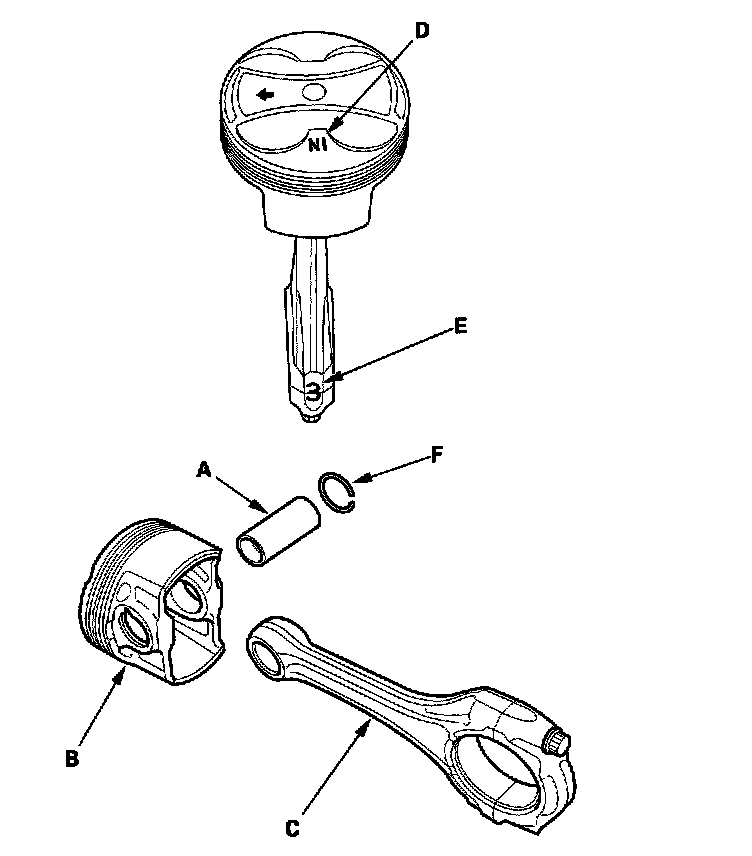 D

NI

E

3

A

F

B

C