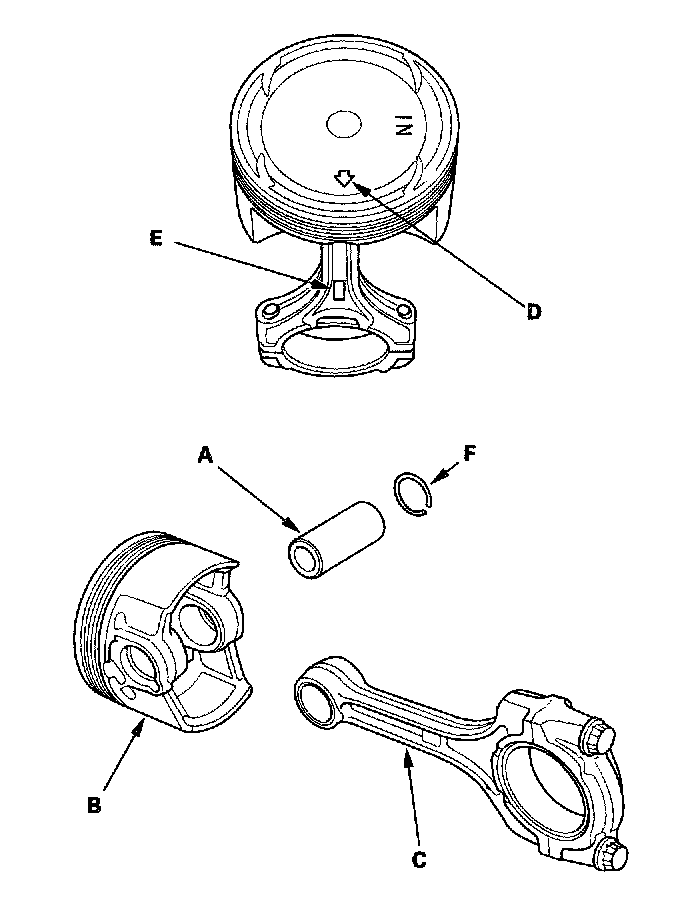 IN
E
D
A
F
B
C